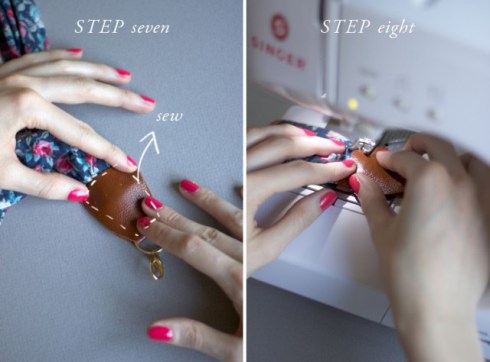 STEP seven

sew

STEP eight

SINGER