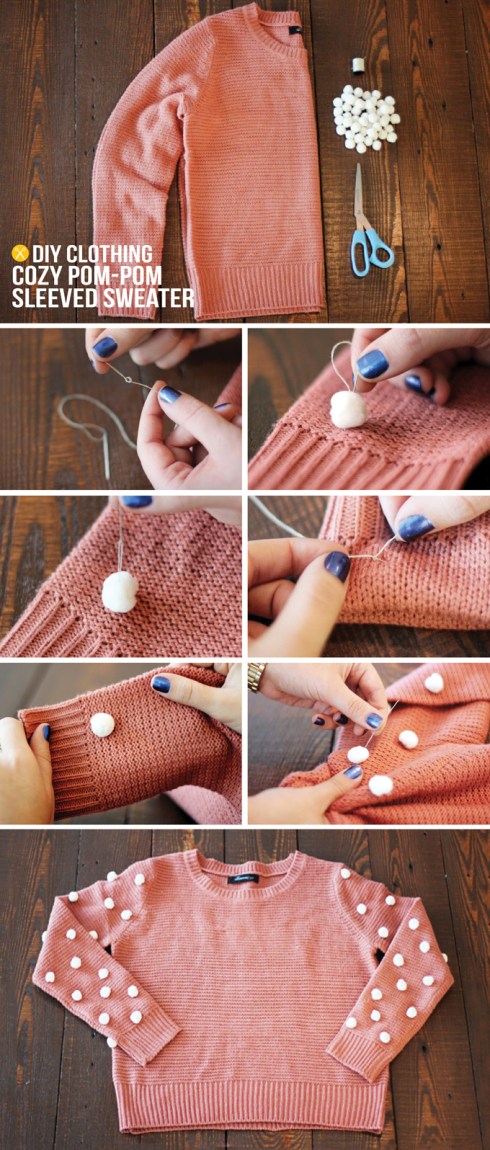 DIY CLOTHING
COZY POM-POM
SLEEVED SWEATER