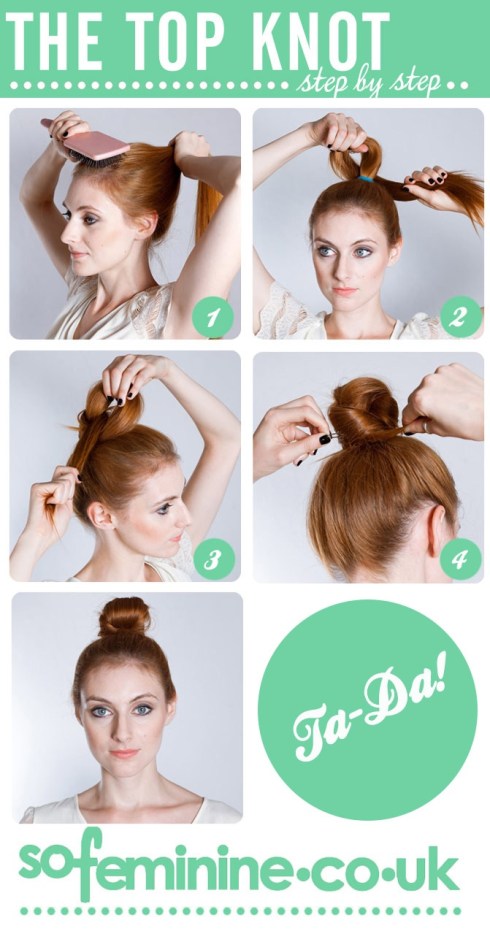 THE TOP KNOT
step by step

1

2

3

4

Ta-Da!

sofeminine•co•uk