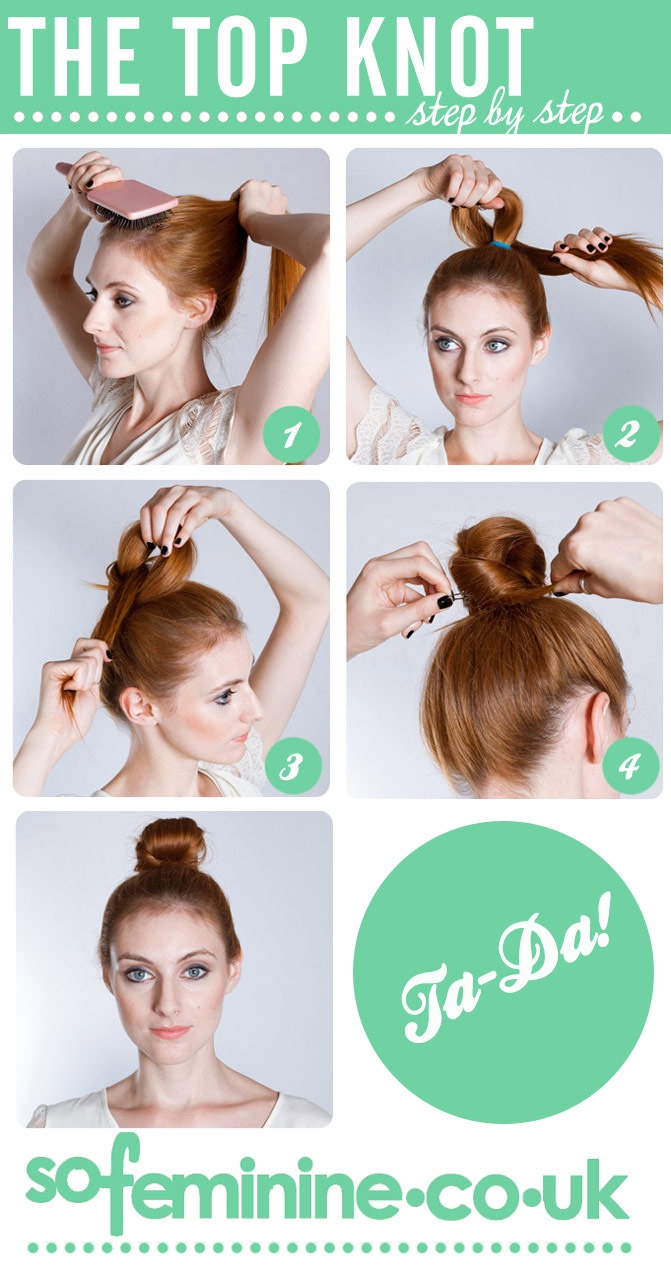 THE TOP KNOT
step by step

1

2

3

4

Ta-Da!

sofeminine.co.uk