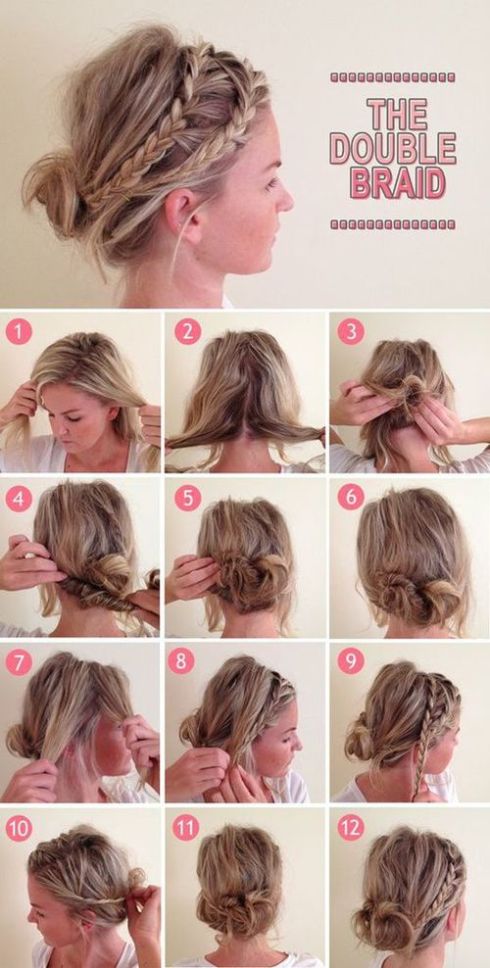 THE DOUBLE BRAID

1

2

3

4

5

6

7

8

9

10

11

12